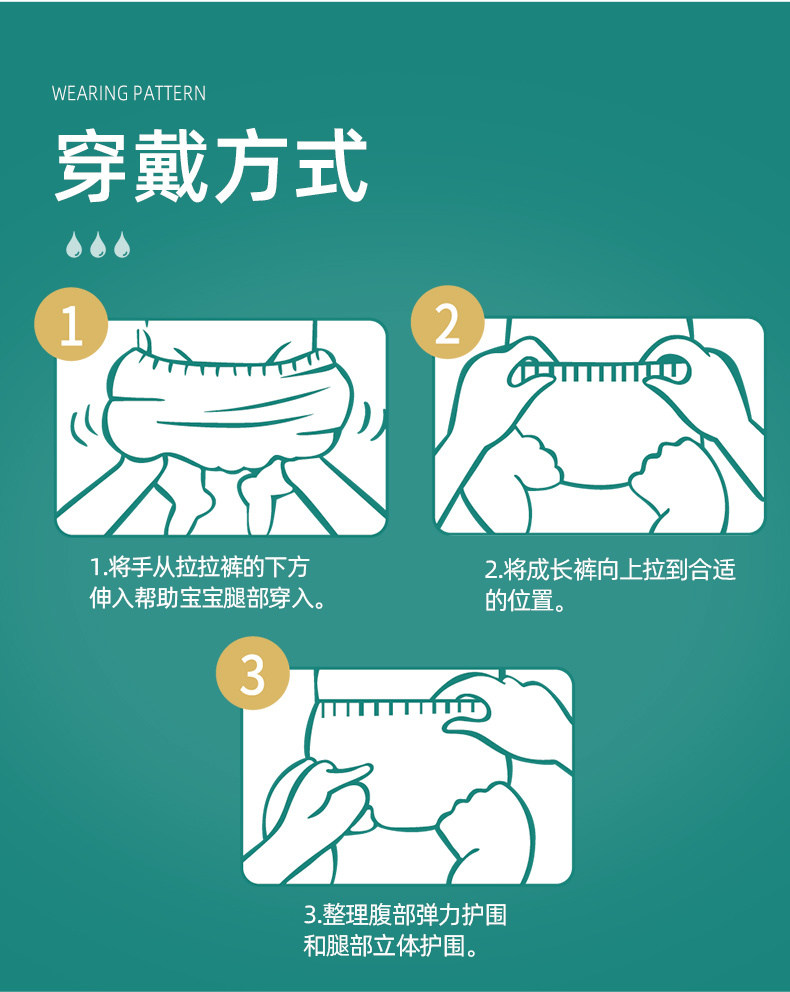 WEARING PATTERN

穿戴方式

1

1.将手从拉拉裤的下方伸入帮助宝宝腿部穿入。

2

2.将成长裤向上拉到合适的位置。

3

3.整理腹部弹力护围和腿部立体护围。